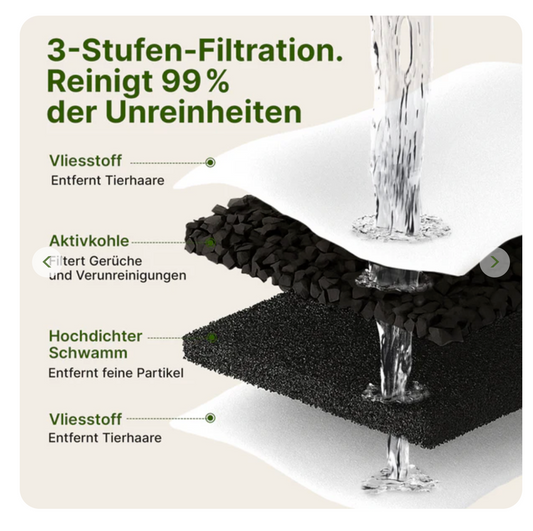 3-Stufen-Filtration. Reinigt 99 % der Unreinheiten

Vliesstoff
Entfernt Tierhaare

Aktivkohle
Filtert Gerüche und Verunreinigungen

Hochdichter Schwamm
Entfernt feine Partikel

Vliesstoff
Entfernt Tierhaare